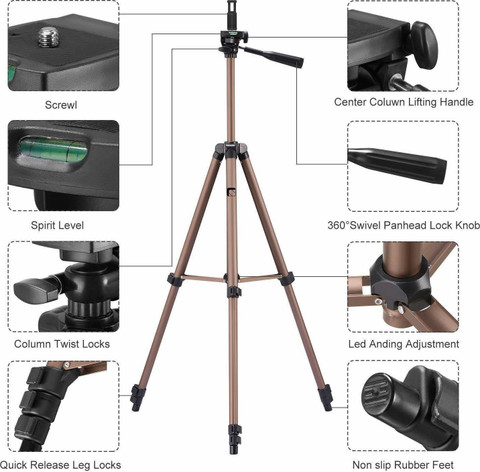 Screwl

Spirit Level

Column Twist Locks

Quick Release Leg Locks

Center Coluwn Lifting Handle

360°Swivel Panhead Lock Knob

Led Anding Adjustment

Non slip Rubber Feet