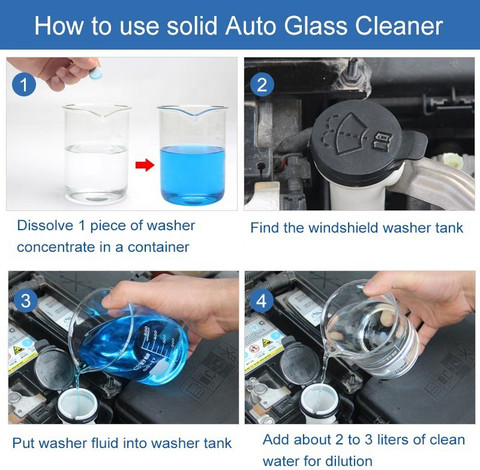 How to use solid Auto Glass Cleaner

1

Dissolve 1 piece of washer concentrate in a container

2

Find the windshield washer tank

3

Put washer fluid into washer tank

4

Add about 2 to 3 liters of clean water for dilution