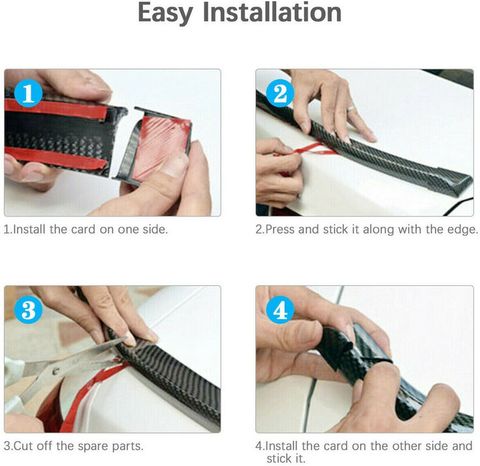 Easy Installation

1

1.Install the card on one side.

2

2.Press and stick it along with the edge.

3

3.Cut off the spare parts.

4

4.Install the card on the other side and stick it.