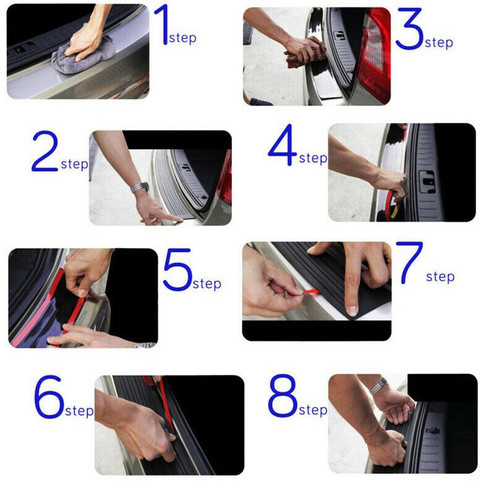 1step

3step

2step

4step

5step

7 step

6step

8step