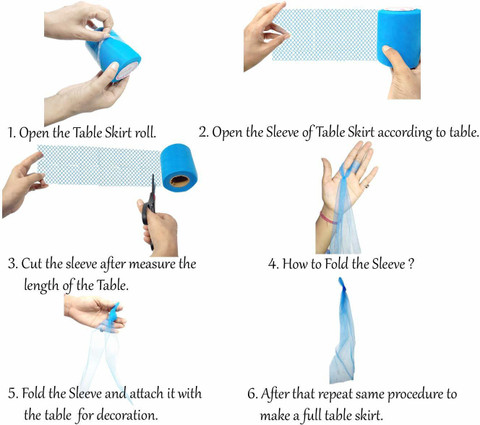 1. Open the Table Skirt roll.

2. Open the Sleeve of Table Skirt according to table.

3. Cut the sleeve after measure the length of the Table.

4. How to Fold the Sleeve ?

5. Fold the Sleeve and attach it with the table for decoration.

6. After that repeat same procedure to make a full table skirt.