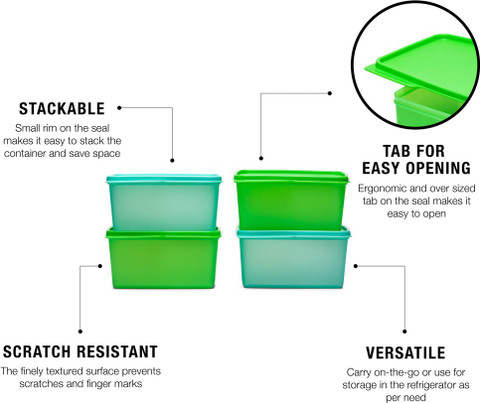 STACKABLE
Small rim on the seal makes it easy to stack the container and save space

TAB FOR EASY OPENING
Ergonomic and over sized tab on the seal makes it easy to open

SCRATCH RESISTANT
The finely textured surface prevents scratches and finger marks

VERSATILE
Carry on-the-go or use for storage in the refrigerator as per need