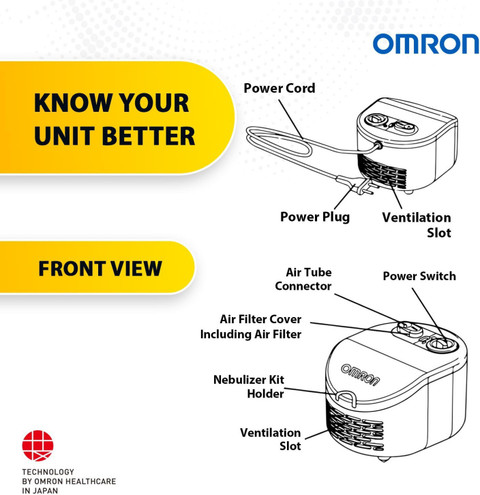 OMRON

KNOW YOUR UNIT BETTER

Power Cord

Power Plug

Ventilation Slot

FRONT VIEW

Air Tube Connector

Power Switch

Air Filter Cover Including Air Filter

OMRON

Nebulizer Kit Holder

Ventilation Slot

TECHNOLOGY BY OMRON HEALTHCARE IN JAPAN