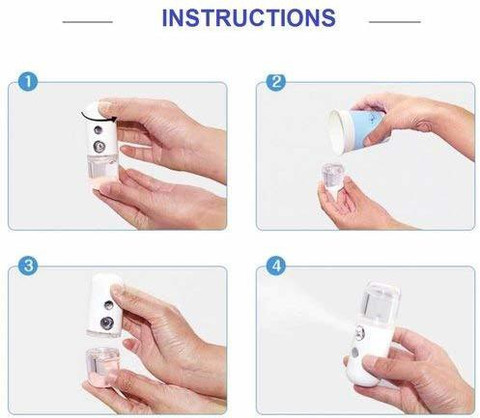 INSTRUCTIONS

1

2

3

4