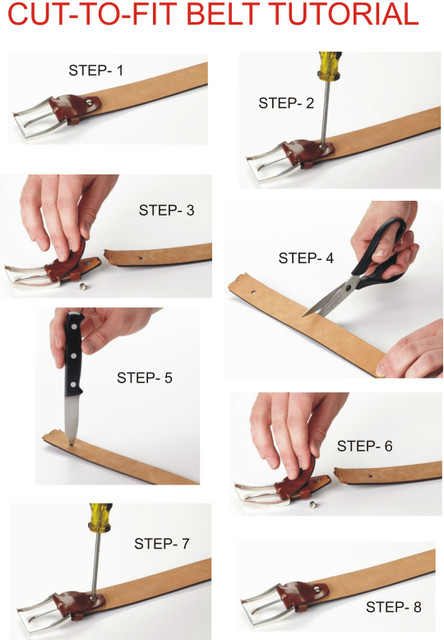 CUT-TO-FIT BELT TUTORIAL

STEP- 1

STEP- 2

STEP- 3

STEP- 4

STEP- 5

STEP- 6

STEP- 7

STEP- 8