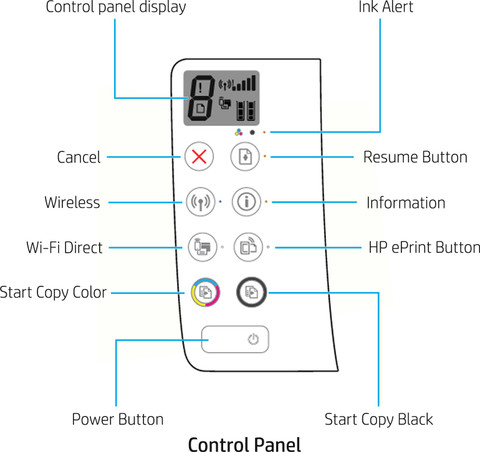 Control panel display

Ink Alert

Cancel

Resume Button

Wireless

Information

Wi-Fi Direct

HP ePrint Button

Start Copy Color

Power Button

Start Copy Black

Control Panel