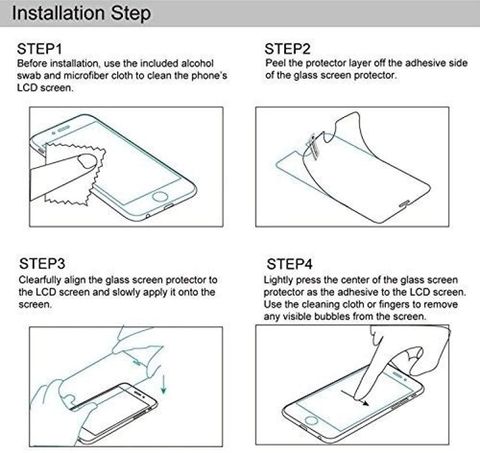 Installation Step

STEP1
Before installation, use the included alcohol swab and microfiber cloth to clean the phone's LCD screen.

STEP2
Peel the protector layer off the adhesive side of the glass screen protector.

STEP3
Clearfully align the glass screen protector to the LCD screen and slowly apply it onto the screen.

STEP4
Lightly press the center of the glass screen protector as the adhesive to the LCD screen. Use the cleaning cloth or fingers to remove any visible bubbles from the screen.