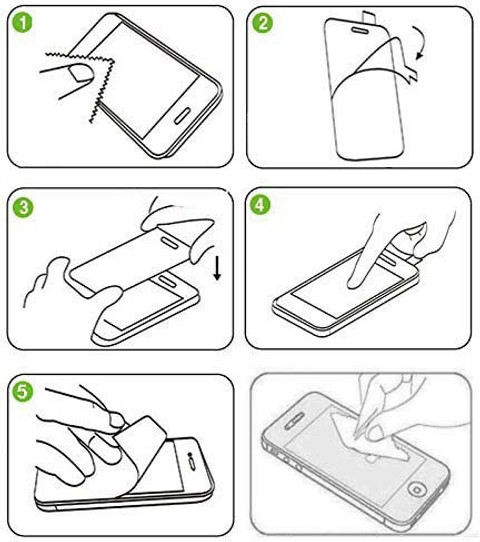 1

2

3

4

5