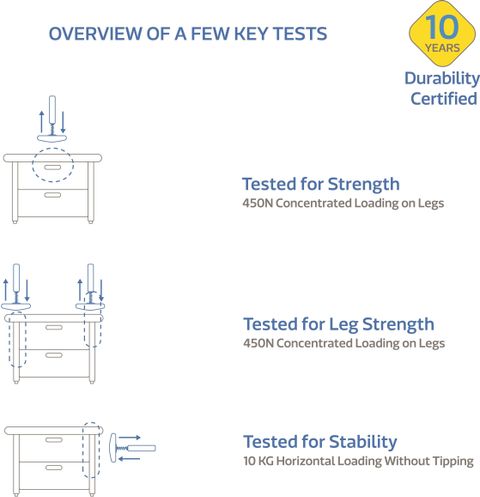 OVERVIEW OF A FEW KEY TESTS

10 YEARS

Durability Certified

Tested for Strength
450N Concentrated Loading on Legs

Tested for Leg Strength
450N Concentrated Loading on Legs

Tested for Stability
10 KG Horizontal Loading Without Tipping