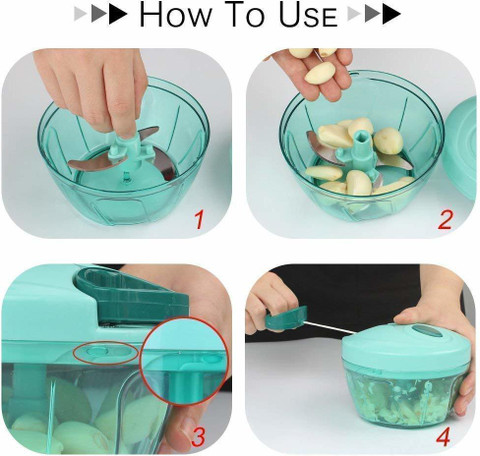 HOW TO USE

1

2

3

4