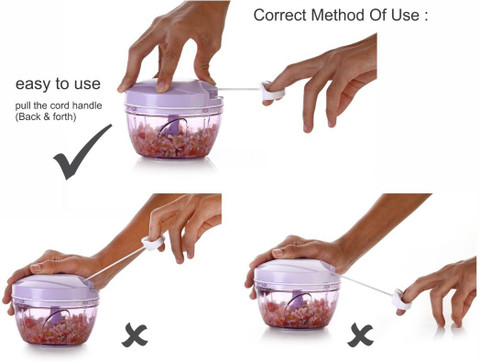 Correct Method Of Use :

easy to use

pull the cord handle (Back & forth)