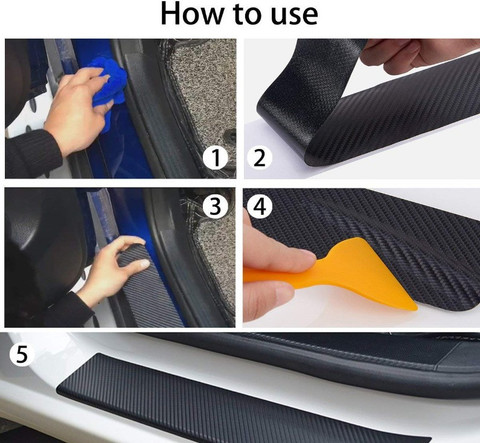 How to use

1

2

3

4

5