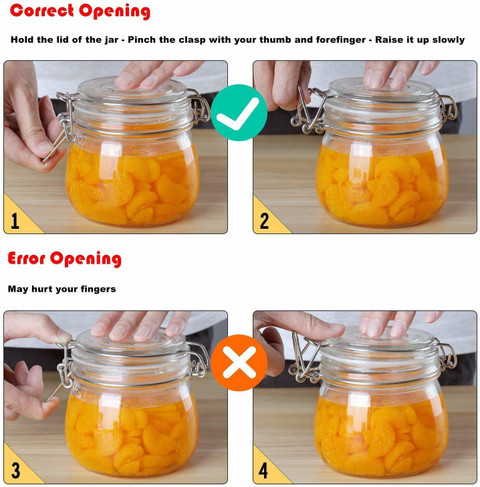 Correct Opening

Hold the lid of the jar - Pinch the clasp with your thumb and forefinger - Raise it up slowly

1

2

Error Opening

May hurt your fingers

3

4