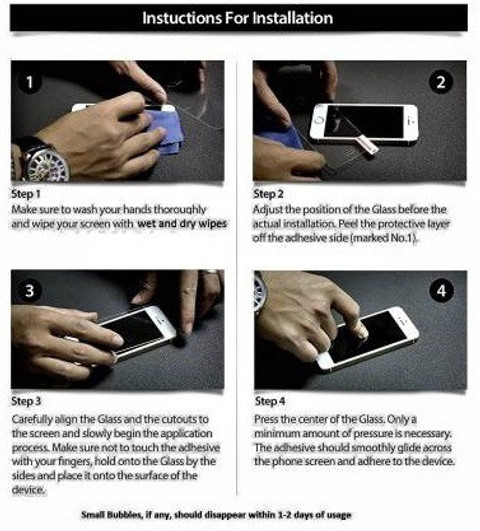 Instuctions For Installation

1

Step 1
Make sure to wash your hands thoroughly and wipe your screen with wet and dry wipes

2

Step 2
Adjust the position of the Glass before the actual installation. Peel the protective layer off the adhesive side (marked No.1).

3

Step 3
Carefully align the Glass and the cutouts to the screen and slowly begin the application process. Make sure not to touch the adhesive with your fingers, hold onto the Glass by the sides and place it onto the surface of the device.

4

Step 4
Press the center of the Glass. Only a minimum amount of pressure is necessary. The adhesive should smoothly glide across the phone screen and adhere to the device.

Small Bubbles, if any, should disappear within 1-2 days of usage