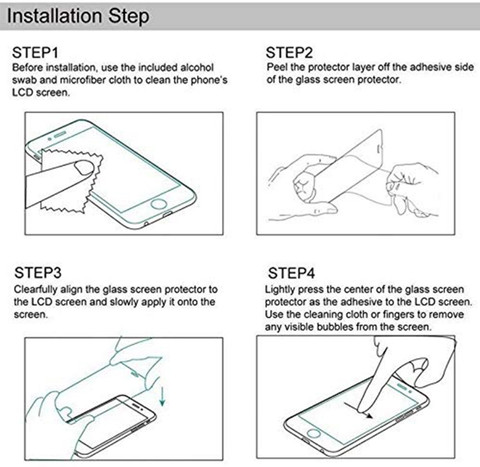 Installation Step

STEP1
Before installation, use the included alcohol swab and microfiber cloth to clean the phone's LCD screen.

STEP2
Peel the protector layer off the adhesive side of the glass screen protector.

STEP3
Clearfully align the glass screen protector to the LCD screen and slowly apply it onto the screen.

STEP4
Lightly press the center of the glass screen protector as the adhesive to the LCD screen. Use the cleaning cloth or fingers to remove any visible bubbles from the screen.