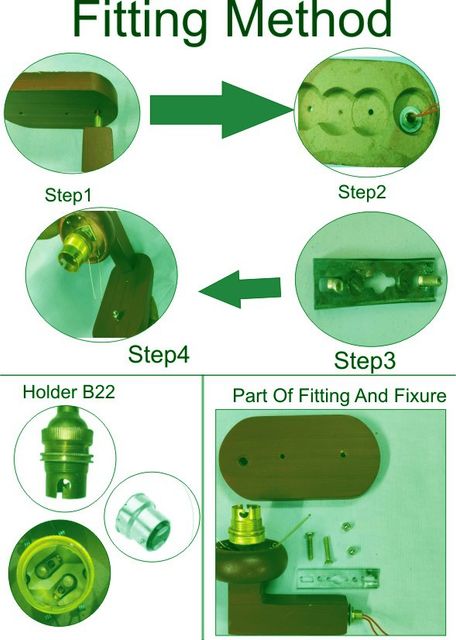 Fitting Method

Step1

Step2

Step4

Step3

Holder B22

Part Of Fitting And Fixure