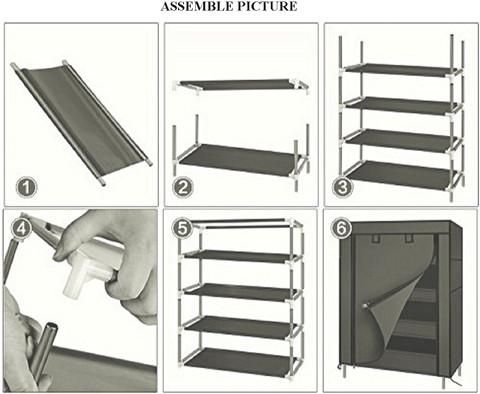 ASSEMBLE PICTURE

1

2

3

4

5

6