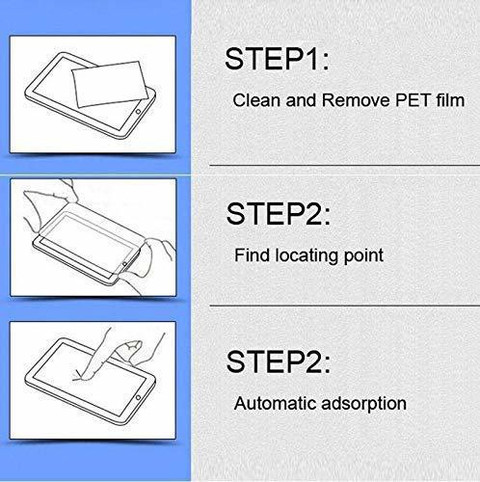 STEP1:

Clean and Remove PET film

STEP2:

Find locating point

STEP2:

Automatic adsorption