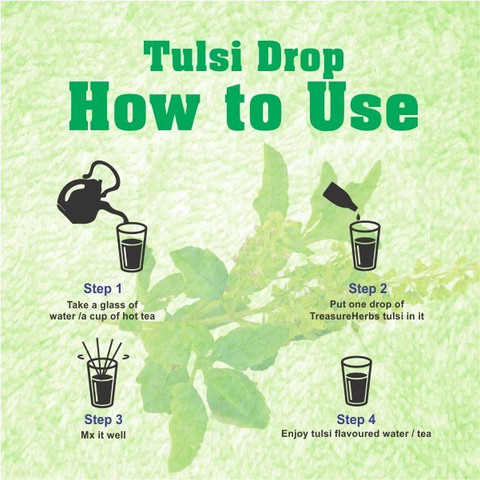 Tulsi Drop
How to Use

Step 1
Take a glass of water /a cup of hot tea

Step 2
Put one drop of TreasureHerbs tulsi in it

Step 3
Mx it well

Step 4
Enjoy tulsi flavoured water / tea