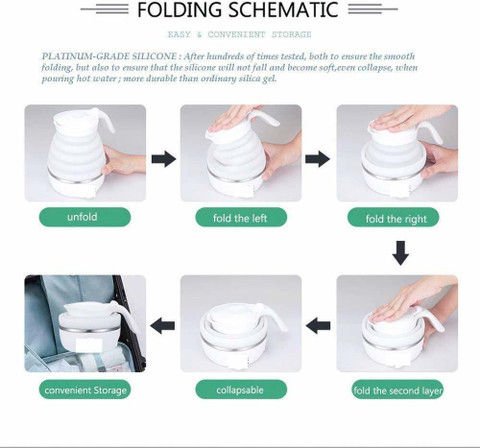 FOLDING SCHEMATIC

EASY & CONVENIENT STORAGE

PLATINUM-GRADE SILICONE : After hundreds of times tested, both to ensure the smooth folding, but also to ensure that the silicone will not fall and become soft,even collapse, when pouring hot water ; more durable than ordinary silica gel.

unfold

fold the left

fold the right

fold the second layer

collapsable

convenient Storage