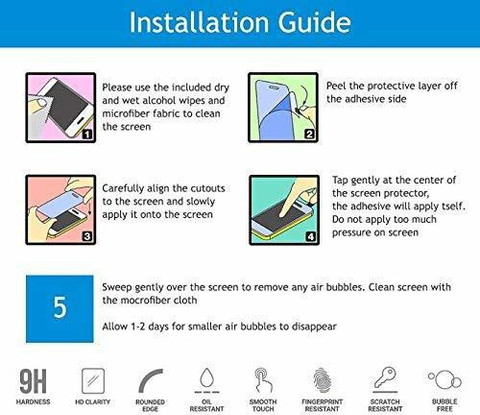 Installation Guide

1
Please use the included dry and wet alcohol wipes and microfiber fabric to clean the screen

2
Peel the protective layer off the adhesive side

3
Carefully align the cutouts to the screen and slowly apply it onto the screen

4
Tap gently at the center of the screen protector, the adhesive will apply tself. Do not apply too much pressure on screen

5
Sweep gently over the screen to remove any air bubbles. Clean screen with the mocrofiber cloth

Allow 1-2 days for smaller air bubbles to disappear

9H
HARDNESS

HD CLARITY

ROUNDED EDGE

OIL RESISTANT

SMOOTH TOUCH

FINGERPRINT RESISTANT

SCRATCH RESISTANT

BUBBLE FREE