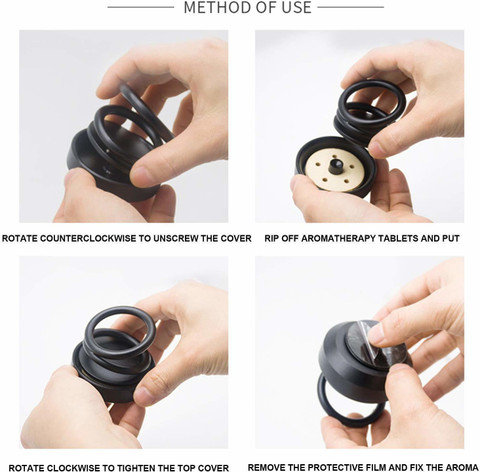 METHOD OF USE

ROTATE COUNTERCLOCKWISE TO UNSCREW THE COVER

RIP OFF AROMATHERAPY TABLETS AND PUT

ROTATE CLOCKWISE TO TIGHTEN THE TOP COVER

REMOVE THE PROTECTIVE FILM AND FIX THE AROMA