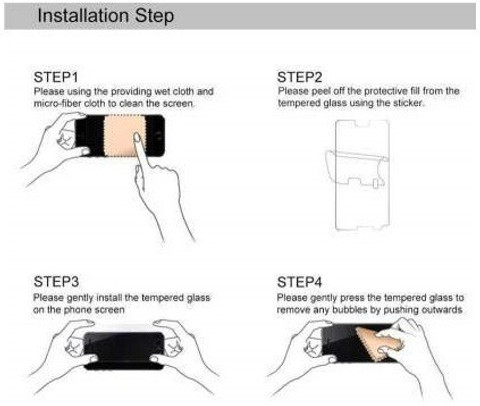 Installation Step

STEP1
Please using the providing wet cloth and micro-fiber cloth to clean the screen.

STEP2
Please peel off the protective fill from the tempered glass using the sticker.

STEP3
Please gently install the tempered glass on the phone screen

STEP4
Please gently press the tempered glass to remove any bubbles by pushing outwards