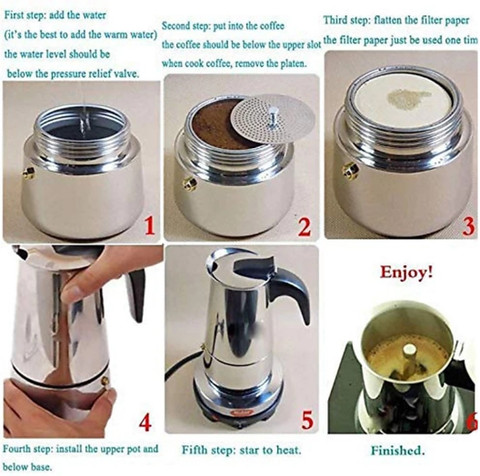 First step: add the water
(it's the best to add the warm water)
the water level should be
below the pressure relief valve.

Second step: put into the coffee
the coffee should be below the upper slot
when cook coffee, remove the platen.

Third step: flatten the filter paper
the filter paper just be used one tim

1

2

3

Enjoy!

4

5

6

Fourth step: install the upper pot and below base.

Fifth step: star to heat.

Finished.