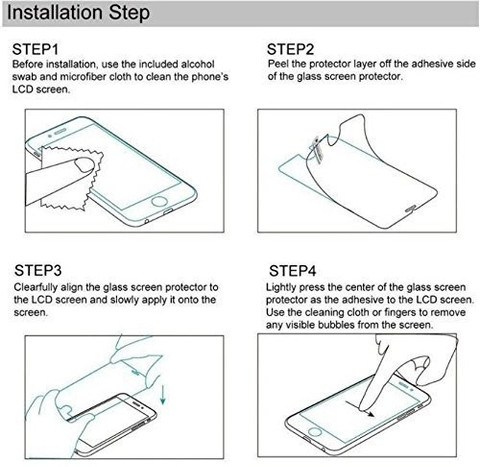 Installation Step

STEP1
Before installation, use the included alcohol swab and microfiber cloth to clean the phone's LCD screen.

STEP2
Peel the protector layer off the adhesive side of the glass screen protector.

STEP3
Clearfully align the glass screen protector to the LCD screen and slowly apply it onto the screen.

STEP4
Lightly press the center of the glass screen protector as the adhesive to the LCD screen. Use the cleaning cloth or fingers to remove any visible bubbles from the screen.