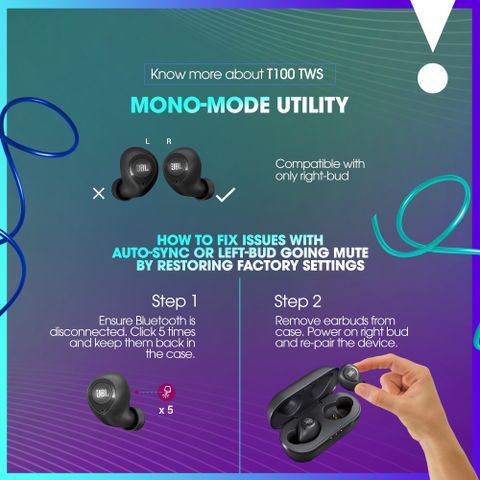 Know more about T100 TWS

MONO-MODE UTILITY

L R

JBL JBL

Compatible with only right-bud

HOW TO FIX ISSUES WITH AUTO-SYNC OR LEFT-BUD GOING MUTE BY RESTORING FACTORY SETTINGS

Step 1

Ensure Bluetooth is disconnected. Click 5 times and keep them back in the case.

JBL

x 5

Step 2

Remove earbuds from case. Power on right bud and re-pair the device.