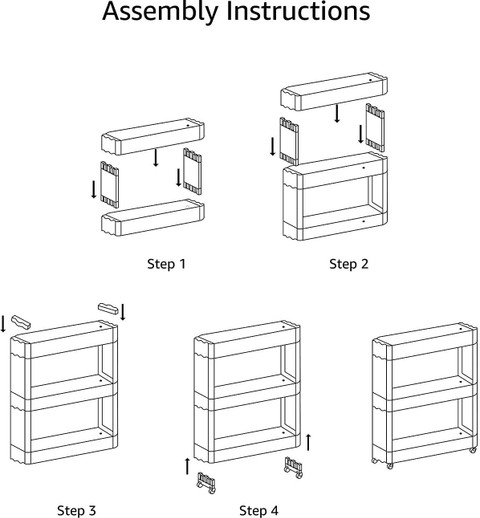 Assembly Instructions

Step 1

Step 2

Step 3

Step 4