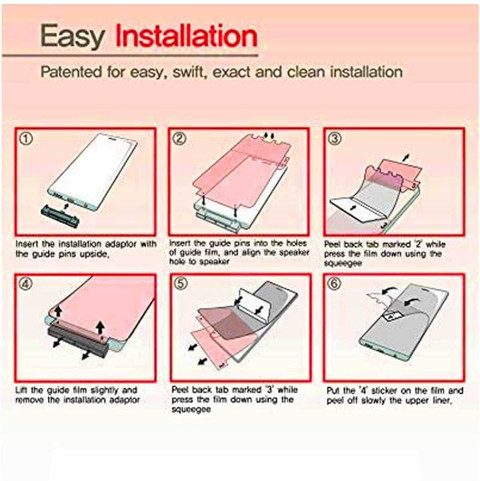 Easy Installation

Patented for easy, swift, exact and clean installation

①

Insert the installation adaptor with the guide pins upside,

②

Insert the guide pins into the holes of guide film, and align the speaker hole to speaker

③

Peel back tab marked '2' while press the film down using the squeegee

④

Lift the guide film slightly and remove the installation adaptor

⑤

Peel back tab marked '3' while press the film down using the squeegee

⑥

Put the '4' sticker on the film and peel off slowly the upper liner,