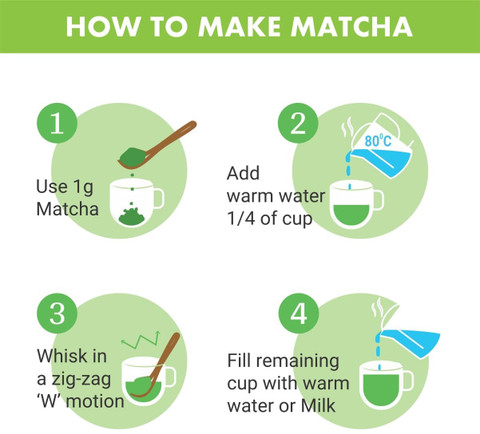 HOW TO MAKE MATCHA

1

Use 1g Matcha

2

80°C

Add warm water 1/4 of cup

3

Whisk in a zig-zag 'W' motion

4

Fill remaining cup with warm water or Milk