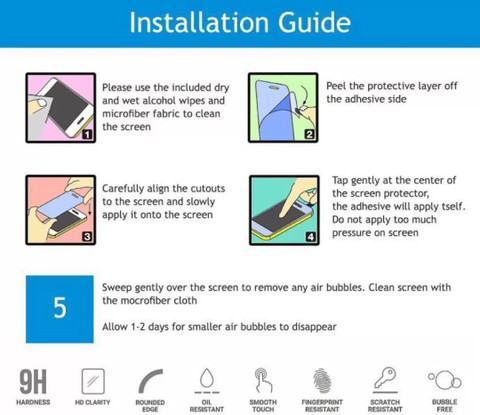 Installation Guide

1

Please use the included dry and wet alcohol wipes and microfiber fabric to clean the screen

2

Peel the protective layer off the adhesive side

3

Carefully align the cutouts to the screen and slowly apply it onto the screen

4

Tap gently at the center of the screen protector, the adhesive will apply tself. Do not apply too much pressure on screen

5

Sweep gently over the screen to remove any air bubbles. Clean screen with the mocrofiber cloth

Allow 1-2 days for smaller air bubbles to disappear

9H
HARDNESS

HD CLARITY

ROUNDED EDGE

OIL RESISTANT

SMOOTH TOUCH

FINGERPRINT RESISTANT

SCRATCH RESISTANT

BUBBLE FREE