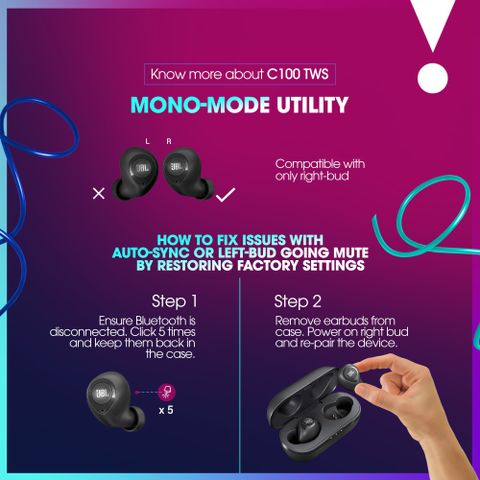 Know more about C100 TWS

MONO-MODE UTILITY

L R

JBL JBL

Compatible with only right-bud

HOW TO FIX ISSUES WITH AUTO-SYNC OR LEFT-BUD GOING MUTE BY RESTORING FACTORY SETTINGS

Step 1

Ensure Bluetooth is disconnected. Click 5 times and keep them back in the case.

JBL

x 5

Step 2

Remove earbuds from case. Power on right bud and re-pair the device.