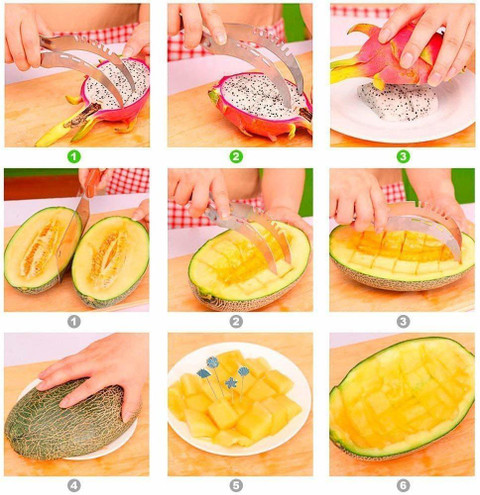 1
2
3
1
2
3
4
5
6