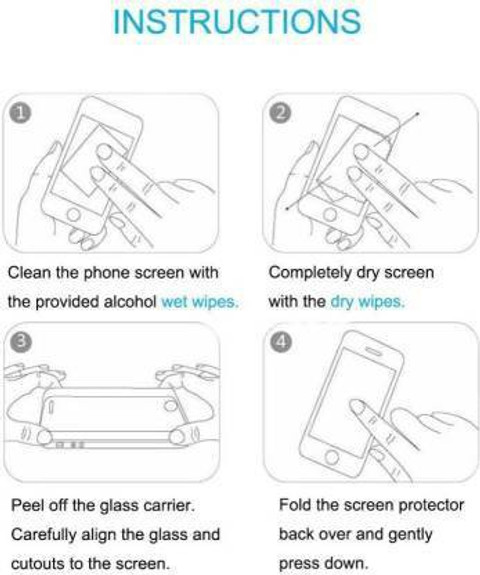 INSTRUCTIONS

1

Clean the phone screen with the provided alcohol wet wipes.

2

Completely dry screen with the dry wipes.

3

Peel off the glass carrier. Carefully align the glass and cutouts to the screen.

4

Fold the screen protector back over and gently press down.