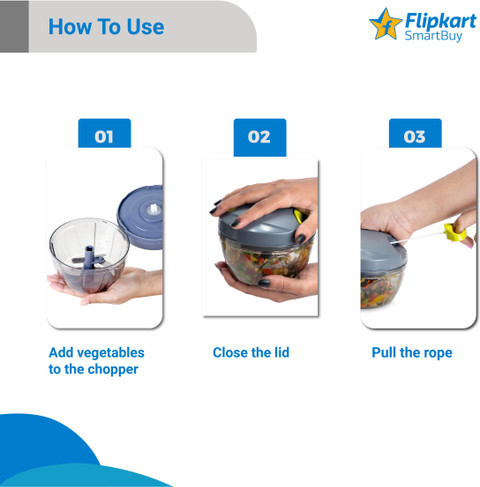 How To Use

Flipkart SmartBuy

01

Add vegetables to the chopper

02

Close the lid

03

Pull the rope