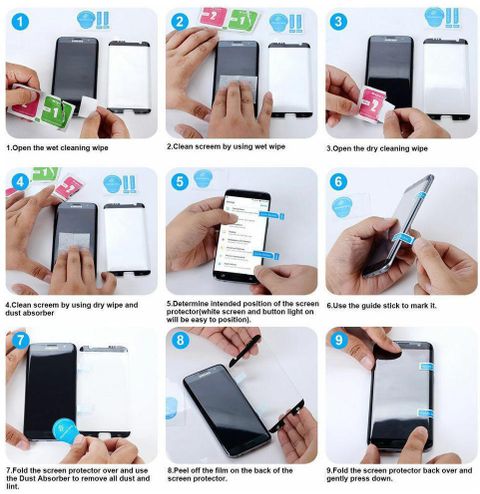 1

1.Open the wet cleaning wipe

2

2.Clean screem by using wet wipe

3

3.Open the dry cleaning wipe

4

4.Clean screem by using dry wipe and dust absorber

5

5.Determine intended position of the screen protector(white screen and button light on will be easy to position).

6

6.Use the guide stick to mark it.

7

7.Fold the screen protector over and use the Dust Absorber to remove all dust and lint.

8

8.Peel off the film on the back of the screen protector.

9

9.Fold the screen protector back over and gently press down.