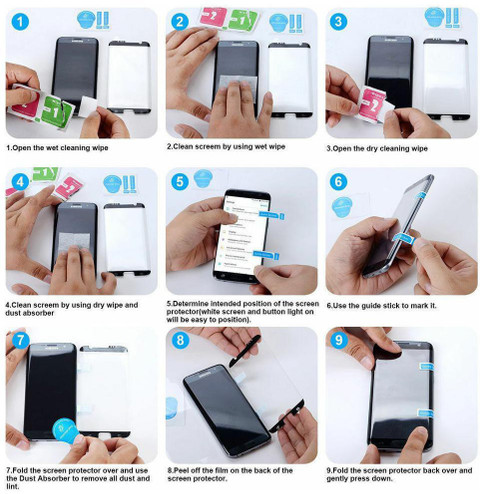 1

1.Open the wet cleaning wipe

2

2.Clean screem by using wet wipe

3

3.Open the dry cleaning wipe

4

4.Clean screem by using dry wipe and dust absorber

5

5.Determine intended position of the screen protector(white screen and button light on will be easy to position).

6

6.Use the guide stick to mark it.

7

7.Fold the screen protector over and use the Dust Absorber to remove all dust and lint.

8

8.Peel off the film on the back of the screen protector.

9

9.Fold the screen protector back over and gently press down.