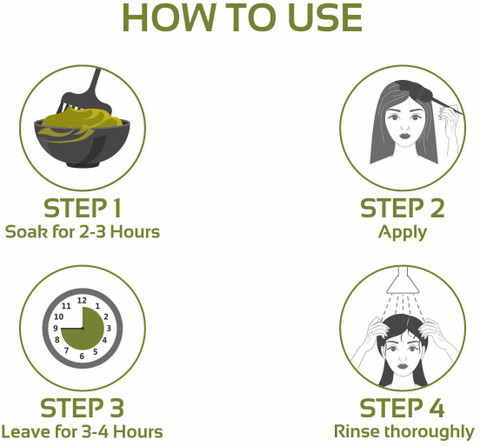 HOW TO USE

STEP 1
Soak for 2-3 Hours

STEP 2
Apply

12 1 2 3 4 5 6 7 8 9 10 11

STEP 3
Leave for 3-4 Hours

STEP 4
Rinse thoroughly