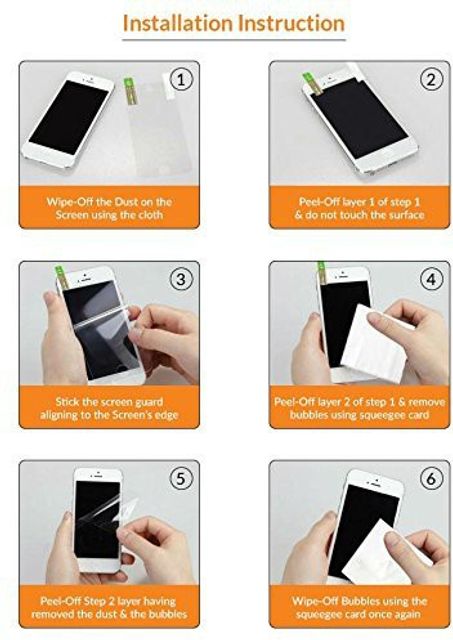 Installation Instruction

1

Wipe-Off the Dust on the Screen using the cloth

2

Peel-Off layer 1 of step 1 & do not touch the surface

3

Stick the screen guard aligning to the Screen's edge

4

Peel-Off layer 2 of step 1 & remove bubbles using squeegee card

5

Peel-Off Step 2 layer having removed the dust & the bubbles

6

Wipe-Off Bubbles using the squeegee card once again