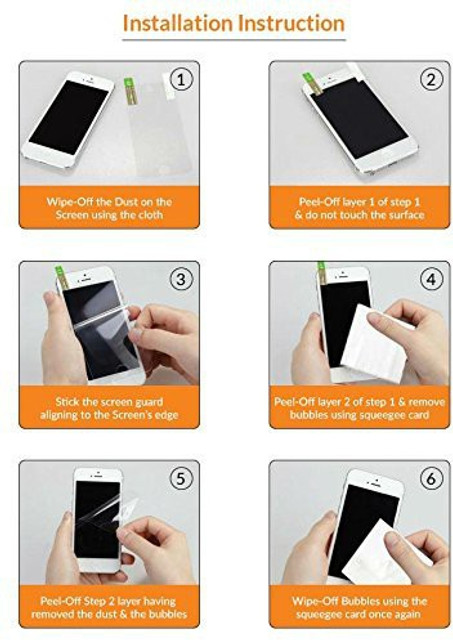 Installation Instruction

1

Wipe-Off the Dust on the Screen using the cloth

2

Peel-Off layer 1 of step 1 & do not touch the surface

3

Stick the screen guard aligning to the Screen's edge

4

Peel-Off layer 2 of step 1 & remove bubbles using squeegee card

5

Peel-Off Step 2 layer having removed the dust & the bubbles

6

Wipe-Off Bubbles using the squeegee card once again