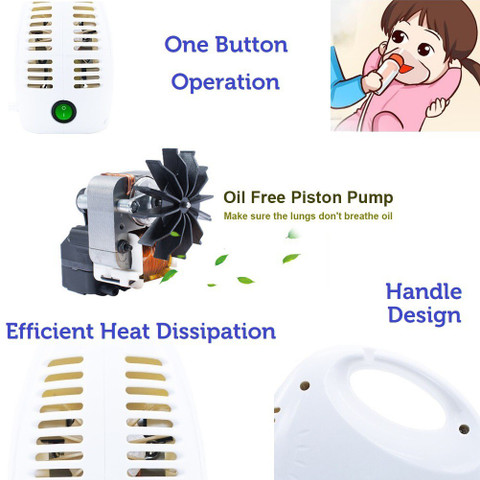 One Button Operation

Oil Free Piston Pump
Make sure the lungs don't breathe oil

Handle Design

Efficient Heat Dissipation