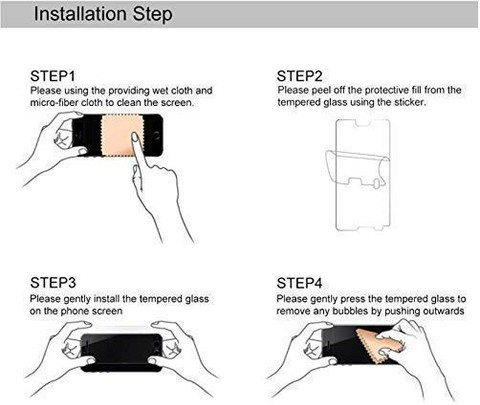 Installation Step

STEP1
Please using the providing wet cloth and micro-fiber cloth to clean the screen.

STEP2
Please peel off the protective fill from the tempered glass using the sticker.

STEP3
Please gently install the tempered glass on the phone screen

STEP4
Please gently press the tempered glass to remove any bubbles by pushing outwards