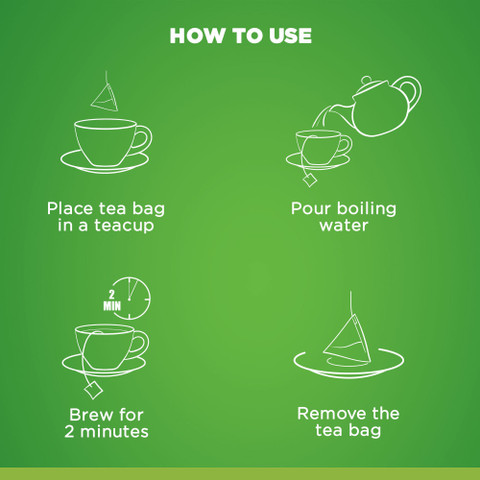 HOW TO USE

Place tea bag in a teacup

Pour boiling water

2 MIN

Brew for 2 minutes

Remove the tea bag