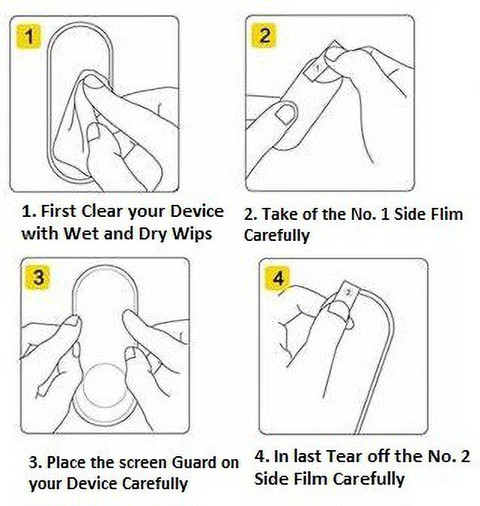 1

1. First Clear your Device with Wet and Dry Wips

2

2. Take of the No. 1 Side Flim Carefully

3

3. Place the screen Guard on your Device Carefully

4

4. In last Tear off the No. 2 Side Film Carefully