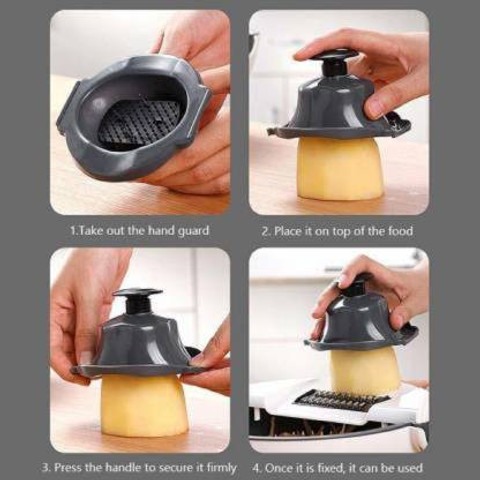 1.Take out the hand guard

2. Place it on top of the food

3. Press the handle to secure it firmly

4. Once it is fixed, it can be used