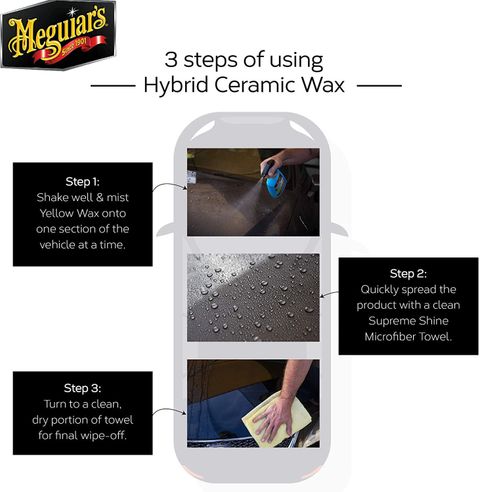 Meguiar's Since 1901

3 steps of using
Hybrid Ceramic Wax

Step 1:
Shake well & mist Yellow Wax onto one section of the vehicle at a time.

Step 2:
Quickly spread the product with a clean Supreme Shine Microfiber Towel.

Step 3:
Turn to a clean, dry portion of towel for final wipe-off.