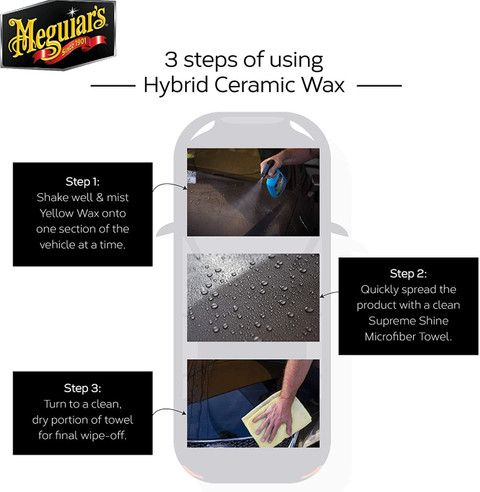 Meguiar's
Since 1901

3 steps of using
Hybrid Ceramic Wax

Step 1:
Shake well & mist Yellow Wax onto one section of the vehicle at a time.

Step 2:
Quickly spread the product with a clean Supreme Shine Microfiber Towel.

Step 3:
Turn to a clean, dry portion of towel for final wipe-off.